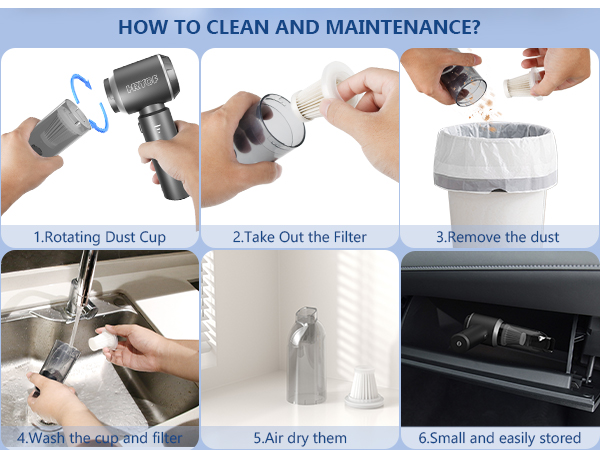 HOW TO CLEAN AND MAINTENANCE?

HRTGS

1.Rotating Dust Cup

2.Take Out the Filter

3.Remove the dust

4.Wash the cup and filter

5.Air dry them

6.Small and easily stored