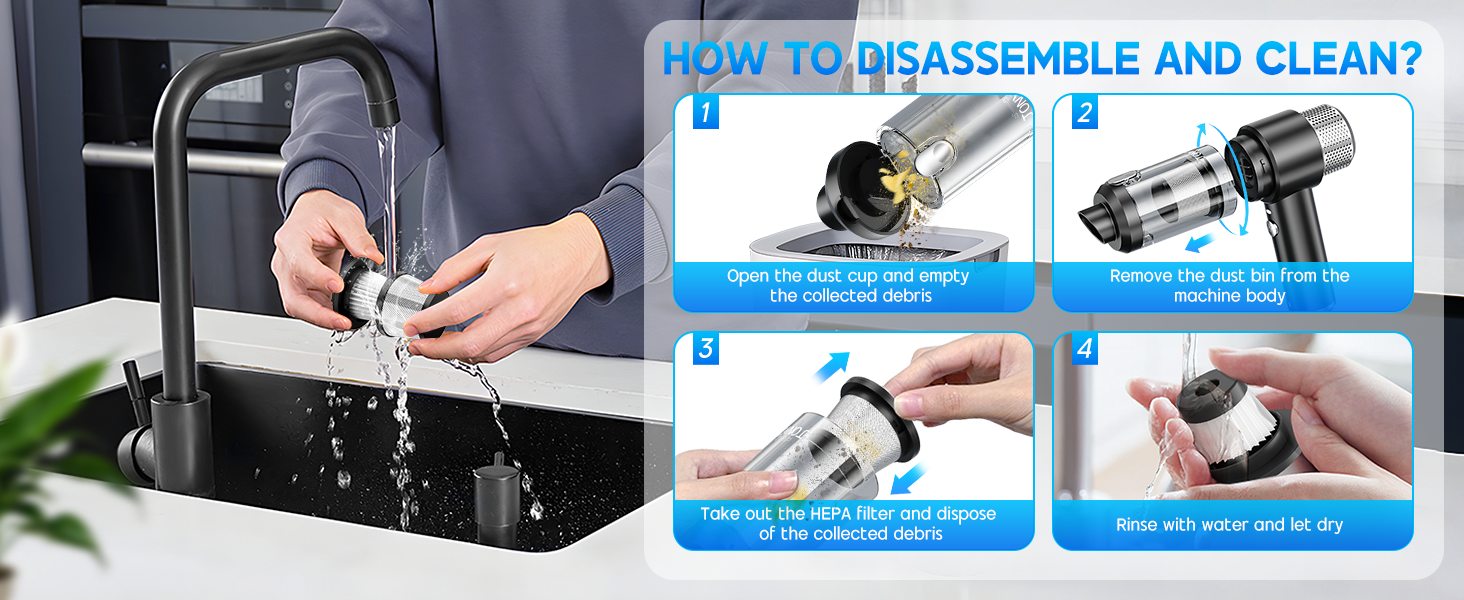 HOW TO DISASSEMBLE AND CLEAN?

1
Open the dust cup and empty the collected debris

2
Remove the dust bin from the machine body

3
Take out the HEPA filter and dispose of the collected debris

4
Rinse with water and let dry