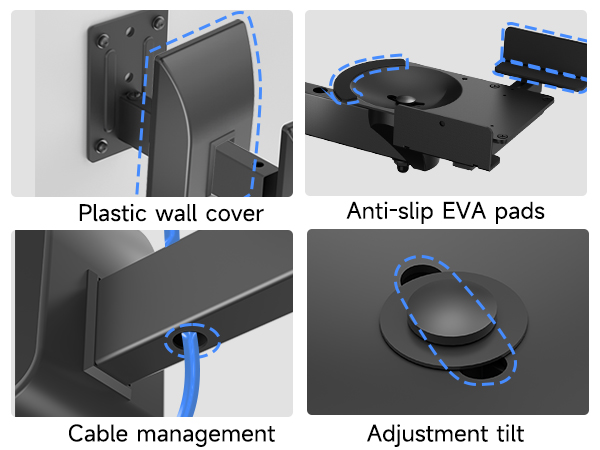 Plastic wall cover

Anti-slip EVA pads

Cable management

Adjustment tilt