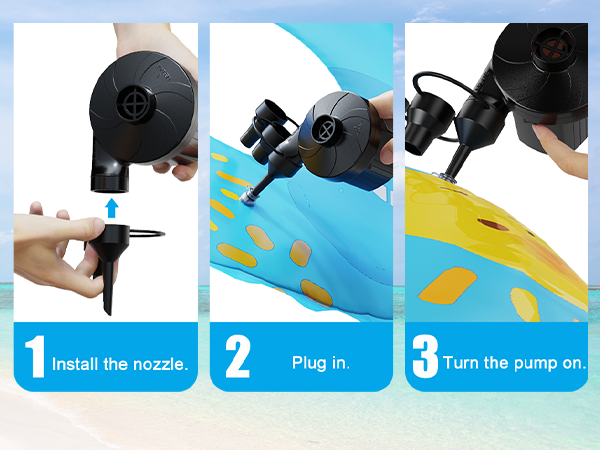 1 Install the nozzle.

2 Plug in.

3 Turn the pump on.