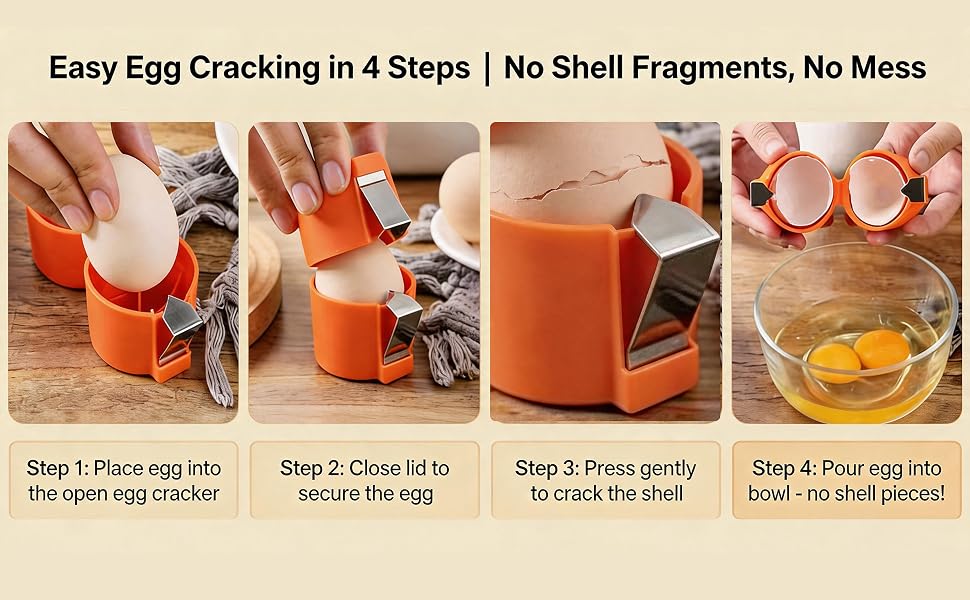 Easy Egg Cracking in 4 Steps | No Shell Fragments, No Mess

Step 1: Place egg into the open egg cracker

Step 2: Close lid to secure the egg

Step 3: Press gently to crack the shell

Step 4: Pour egg into bowl - no shell pieces!