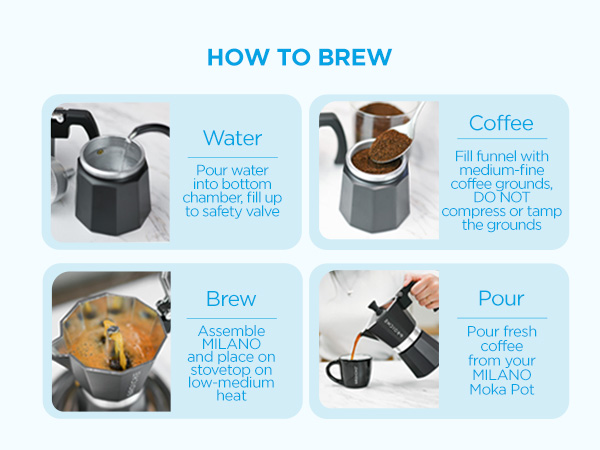 HOW TO BREW

Water

Pour water into bottom chamber, fill up to safety valve

Coffee

Fill funnel with medium-fine coffee grounds, DO NOT compress or tamp the grounds

Brew

Assemble MILANO and place on stovetop on low-medium heat

Pour

Pour fresh coffee from your MILANO Moka Pot