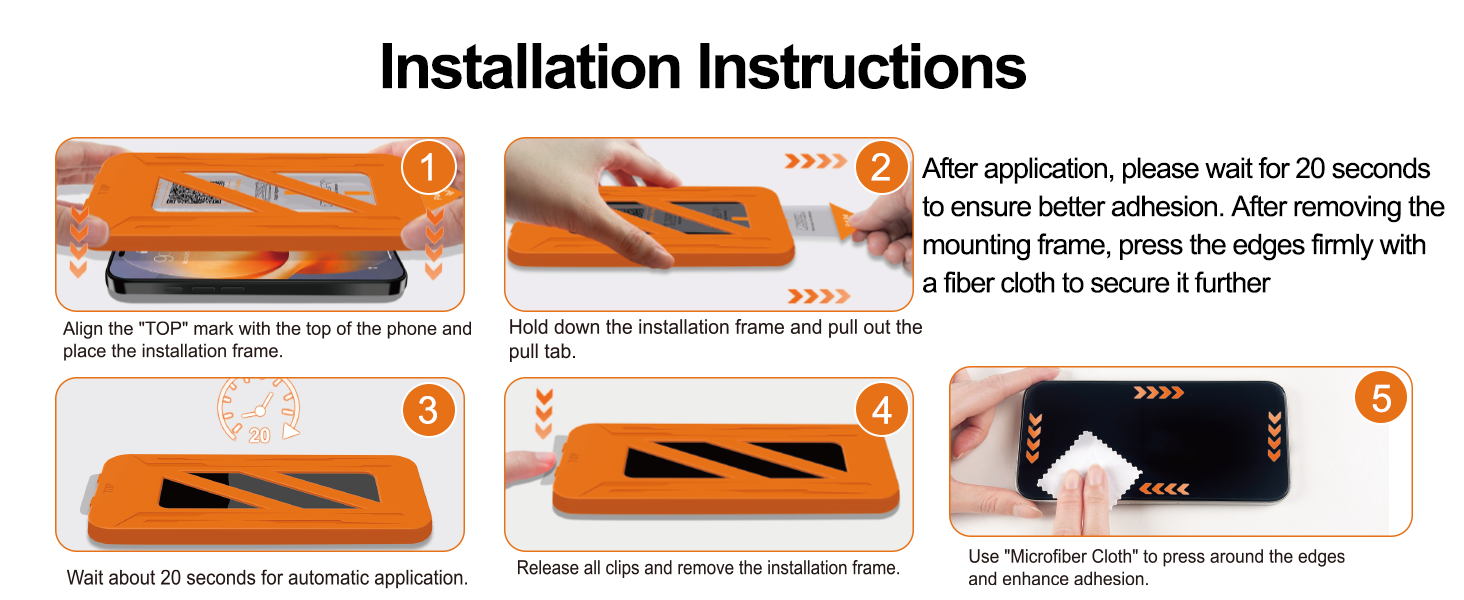 Installation Instructions

1

Align the "TOP" mark with the top of the phone and place the installation frame.

2

Hold down the installation frame and pull out the pull tab.

After application, please wait for 20 seconds to ensure better adhesion. After removing the mounting frame, press the edges firmly with a fiber cloth to secure it further

3

20

Wait about 20 seconds for automatic application.

4

Release all clips and remove the installation frame.

5

Use "Microfiber Cloth" to press around the edges and enhance adhesion.