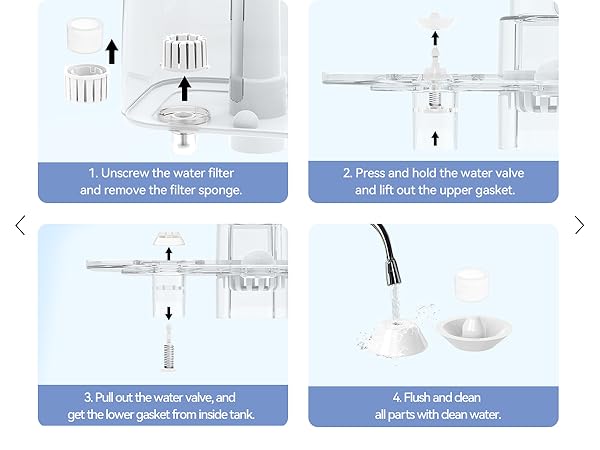 1. Unscrew the water filter and remove the filter sponge.

2. Press and hold the water valve and lift out the upper gasket.

3. Pull out the water valve, and get the lower gasket from inside tank.

4. Flush and clean all parts with clean water.