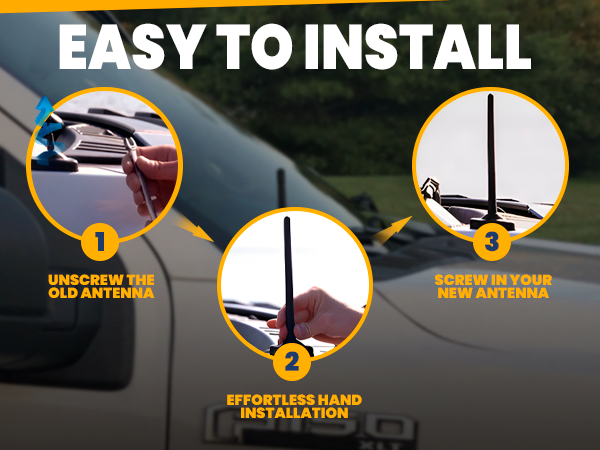 EASY TO INSTALL

1

UNSCREW THE OLD ANTENNA

2

EFFORTLESS HAND INSTALLATION

3

SCREW IN YOUR NEW ANTENNA

F150
XLT