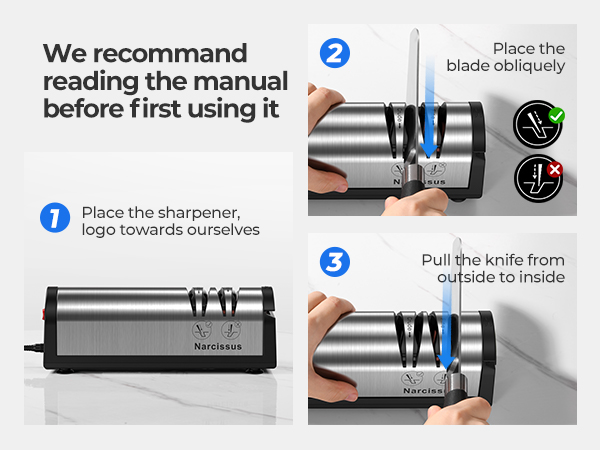 We recommand reading the manual before first using it

1 Place the sharpener, logo towards ourselves

Narcissus

2 Place the blade obliquely

Narcissus

3 Pull the knife from outside to inside

Narciss