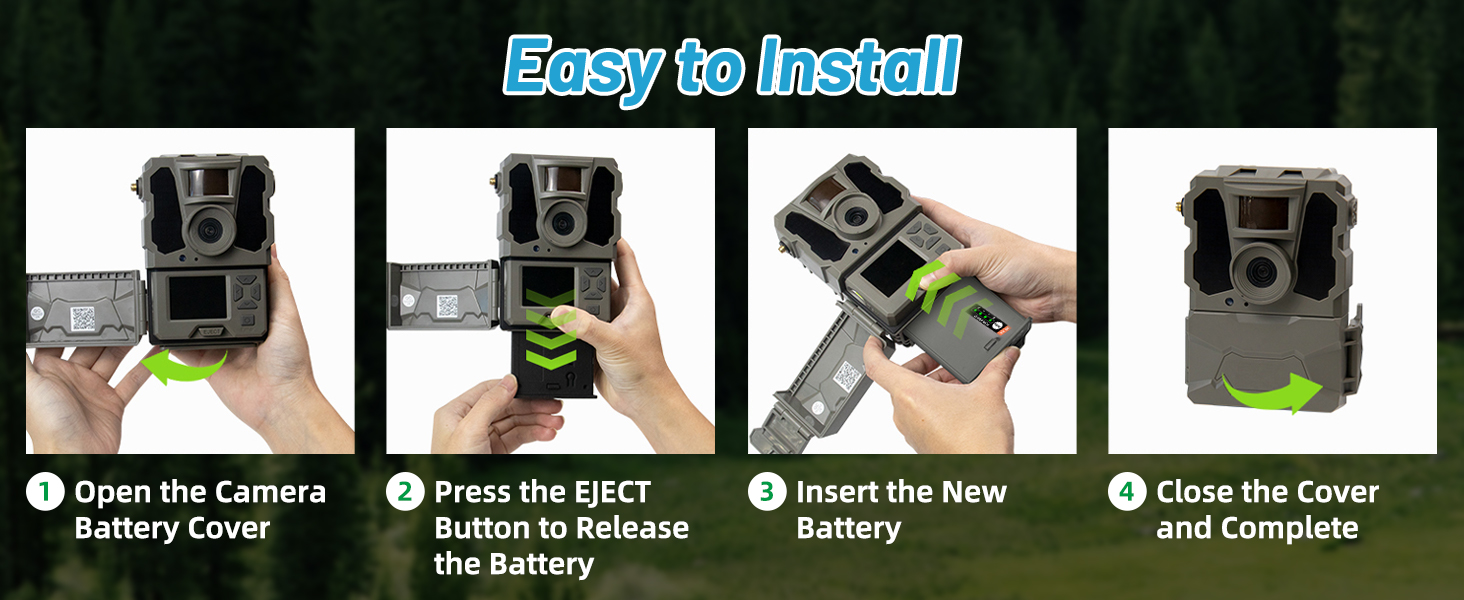 Easy to Install

EJECT

1 Open the Camera Battery Cover

2 Press the EJECT Button to Release the Battery

3 Insert the New Battery

4 Close the Cover and Complete