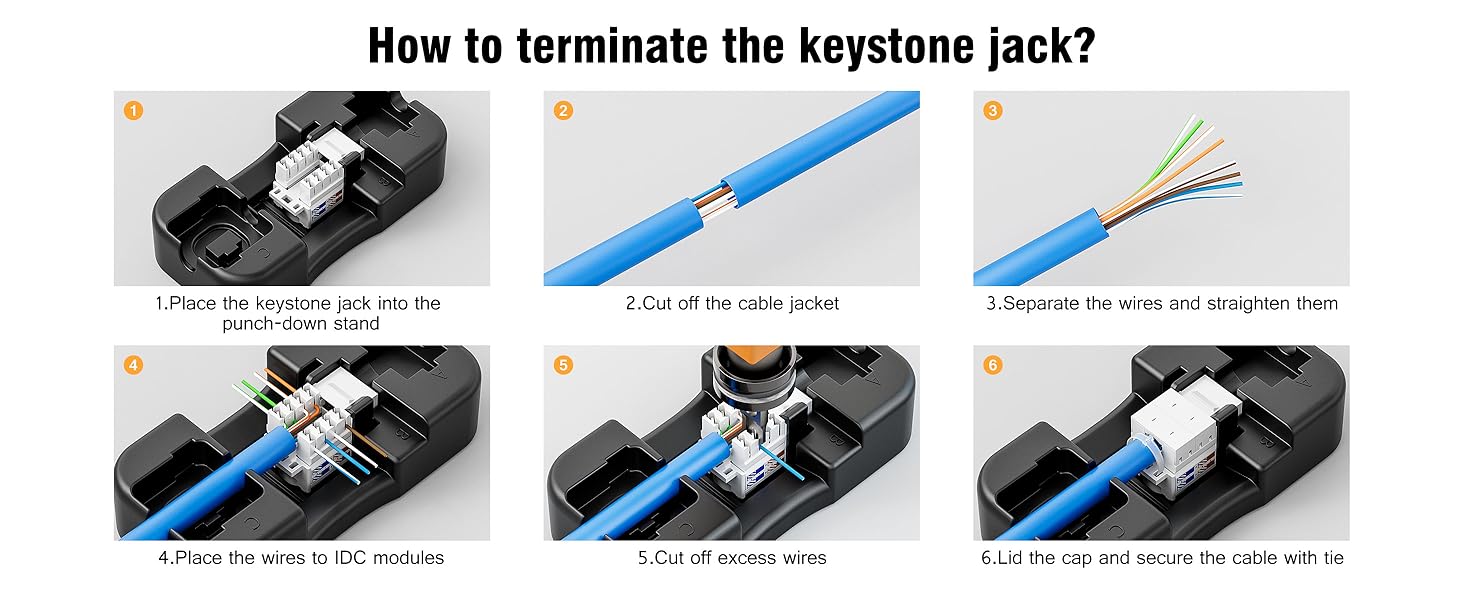 How to terminate the keystone jack?

1

1.Place the keystone jack into the punch-down stand

2

2.Cut off the cable jacket

3

3.Separate the wires and straighten them

4

4.Place the wires to IDC modules

5

5.Cut off excess wires

6

6.Lid the cap and secure the cable with tie