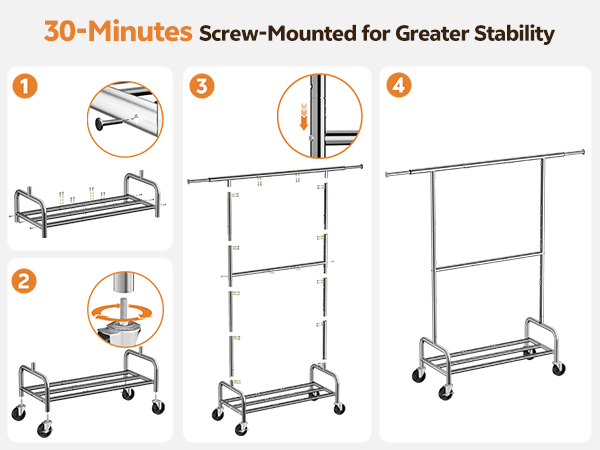 30-Minutes Screw-Mounted for Greater Stability

1

2

3

4