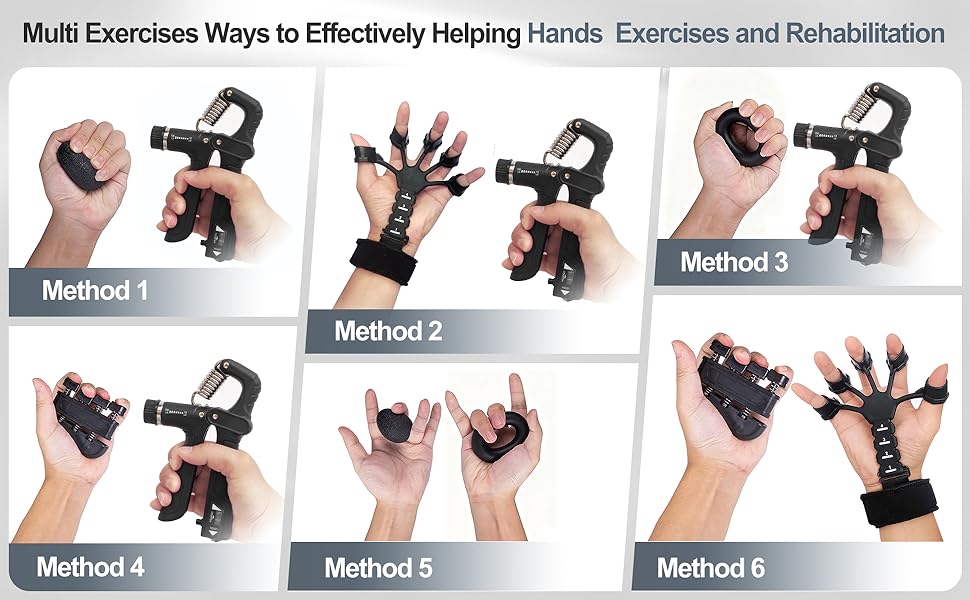 Multi Exercises Ways to Effectively Helping Hands Exercises and Rehabilitation

Method 1

Method 2

Method 3

Method 4

Method 5

Method 6