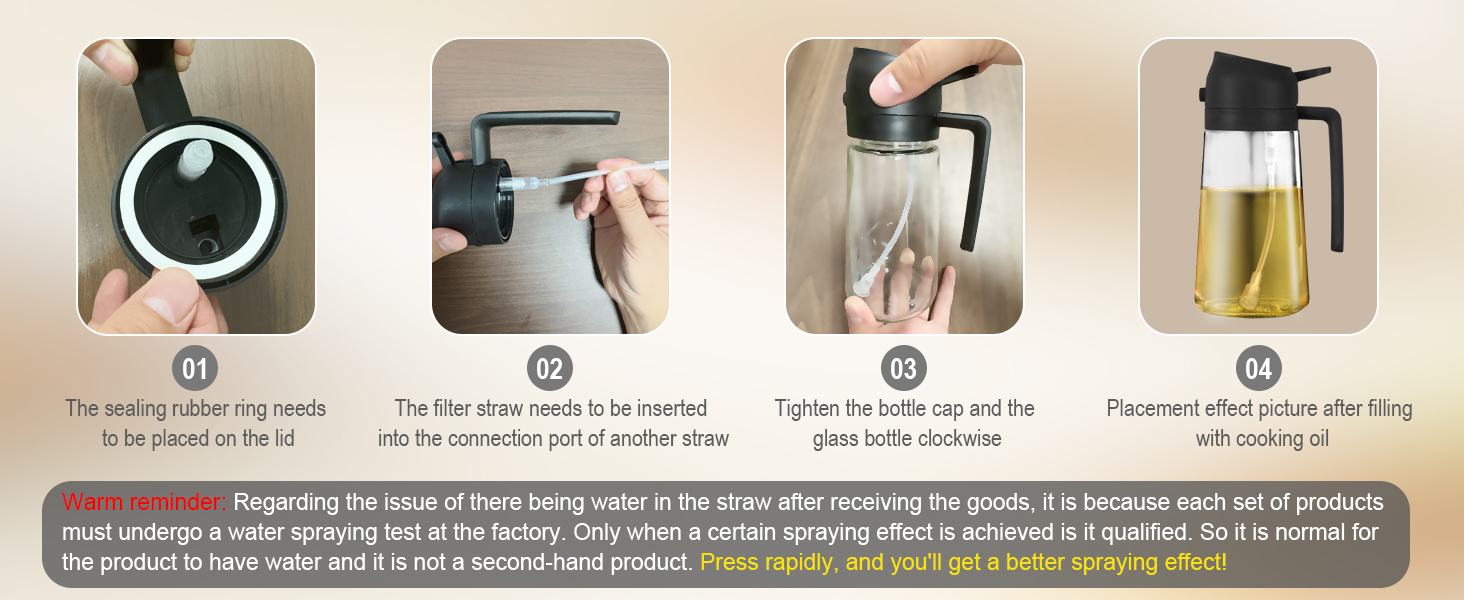 01
The sealing rubber ring needs to be placed on the lid

02
The filter straw needs to be inserted into the connection port of another straw

03
Tighten the bottle cap and the glass bottle clockwise

04
Placement effect picture after filling with cooking oil

Warm reminder: Regarding the issue of there being water in the straw after receiving the goods, it is because each set of products must undergo a water spraying test at the factory. Only when a certain spraying effect is achieved is it qualified. So it is normal for the product to have water and it is not a second-hand product. Press rapidly, and you'll get a better spraying effect!