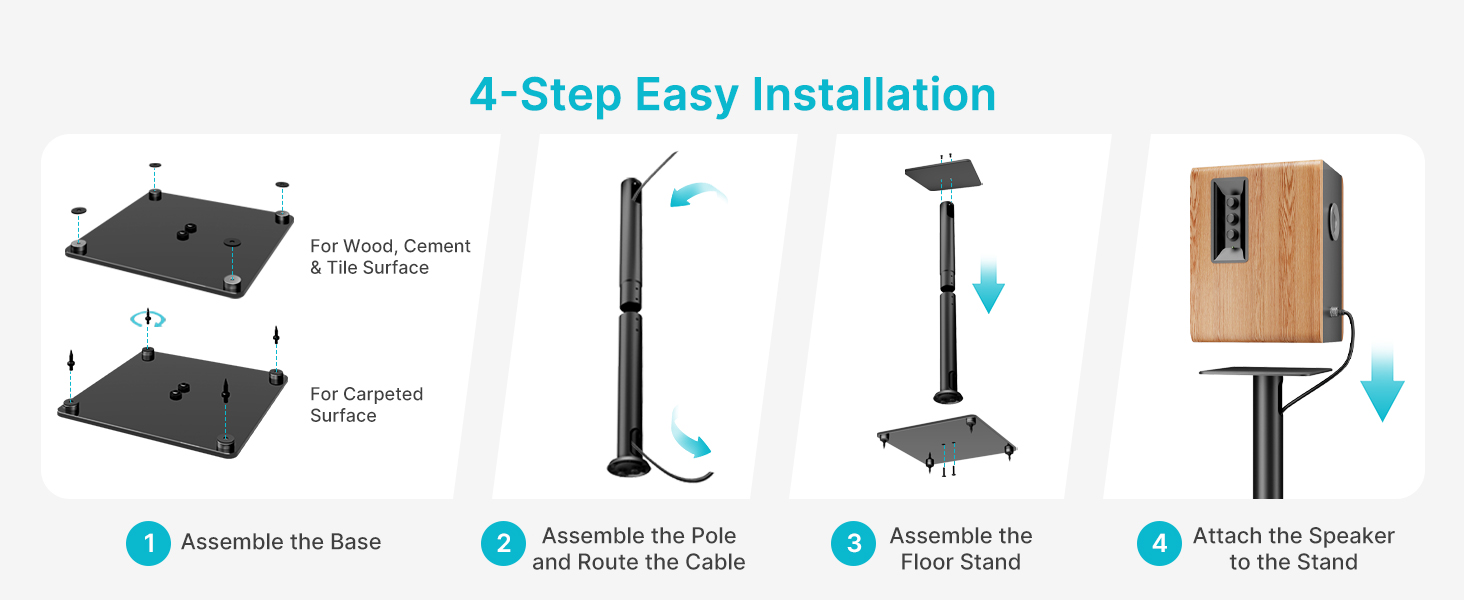 4-Step Easy Installation

For Wood, Cement & Tile Surface

For Carpeted Surface

1 Assemble the Base

2 Assemble the Pole and Route the Cable

3 Assemble the Floor Stand

4 Attach the Speaker to the Stand