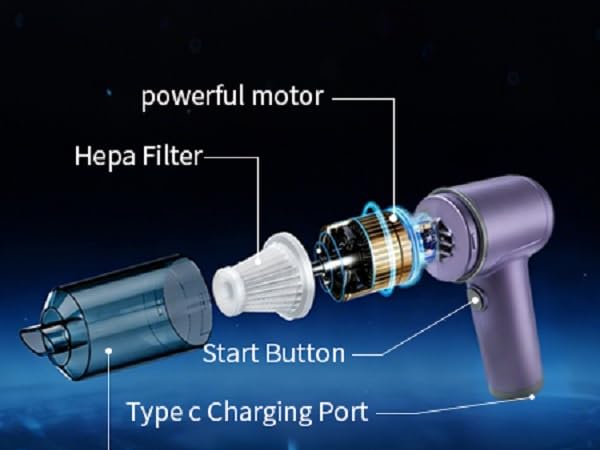 powerful motor

Hepa Filter

Start Button

Type c Charging Port