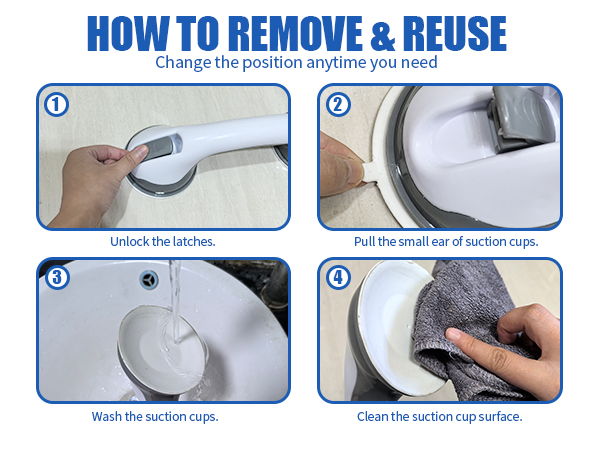 HOW TO REMOVE & REUSE
Change the position anytime you need

1
Unlock the latches.

2
Pull the small ear of suction cups.

3
Wash the suction cups.

4
Clean the suction cup surface.