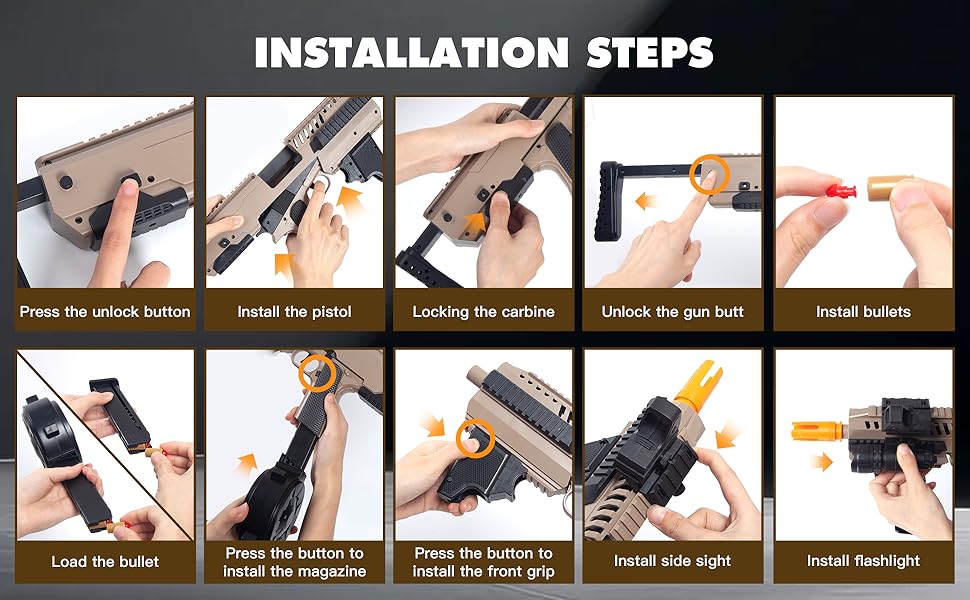 INSTALLATION STEPS

Press the unlock button

Install the pistol

Locking the carbine

Unlock the gun butt

Install bullets

Load the bullet

Press the button to install the magazine

Press the button to install the front grip

Install side sight

Install flashlight