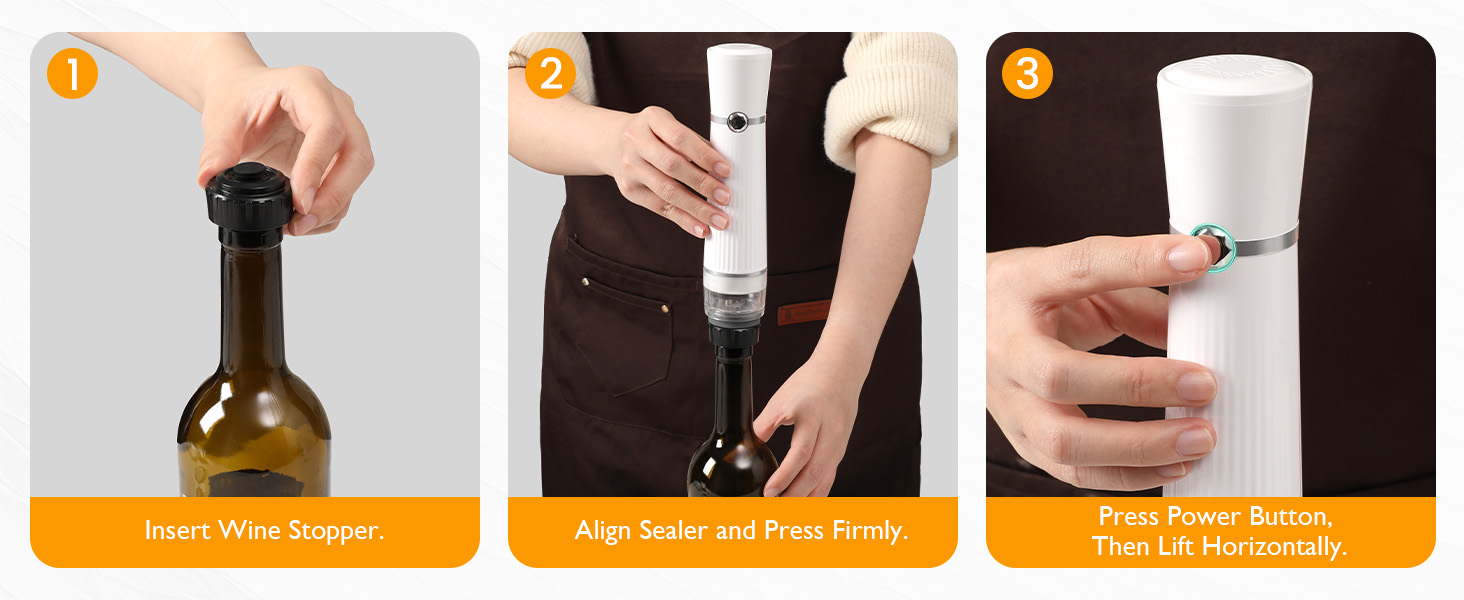 1

Insert Wine Stopper.

2

Align Sealer and Press Firmly.

3

Press Power Button, Then Lift Horizontally.