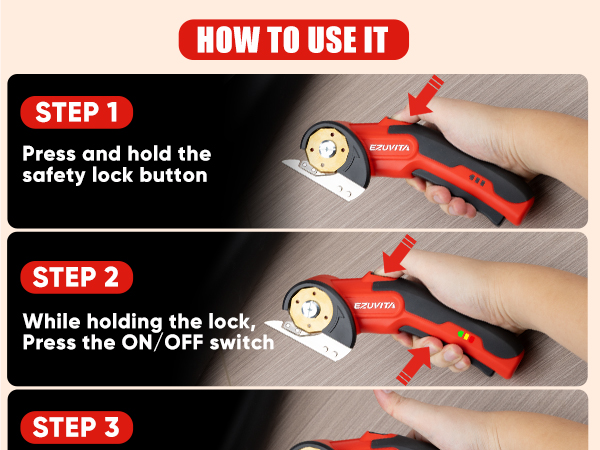 HOW TO USE IT

STEP 1

Press and hold the safety lock button

EZUVITA

STEP 2

While holding the lock, Press the ON/OFF switch

EZUVITA

STEP 3