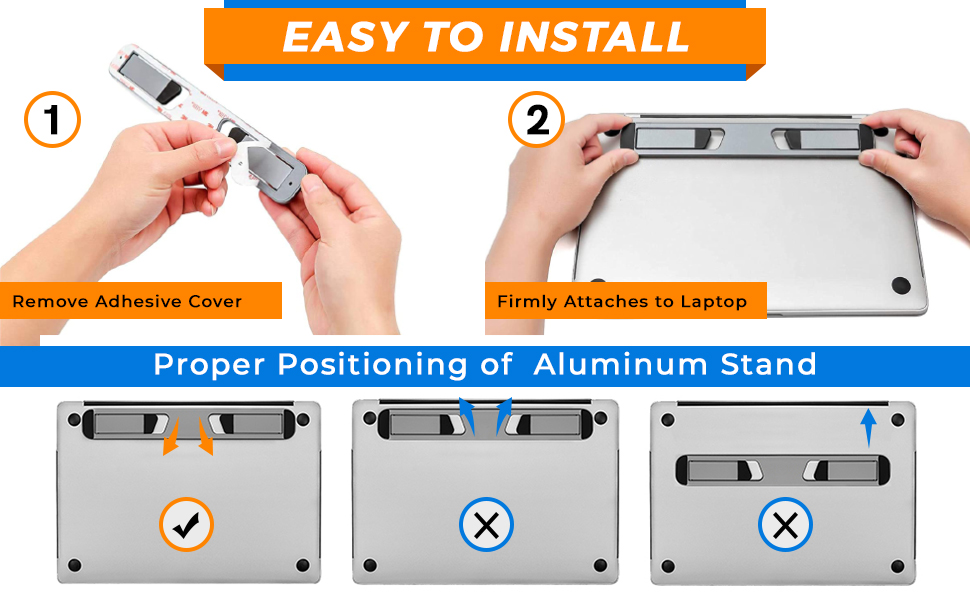 EASY TO INSTALL

1

Remove Adhesive Cover

2

Firmly Attaches to Laptop

Proper Positioning of Aluminum Stand