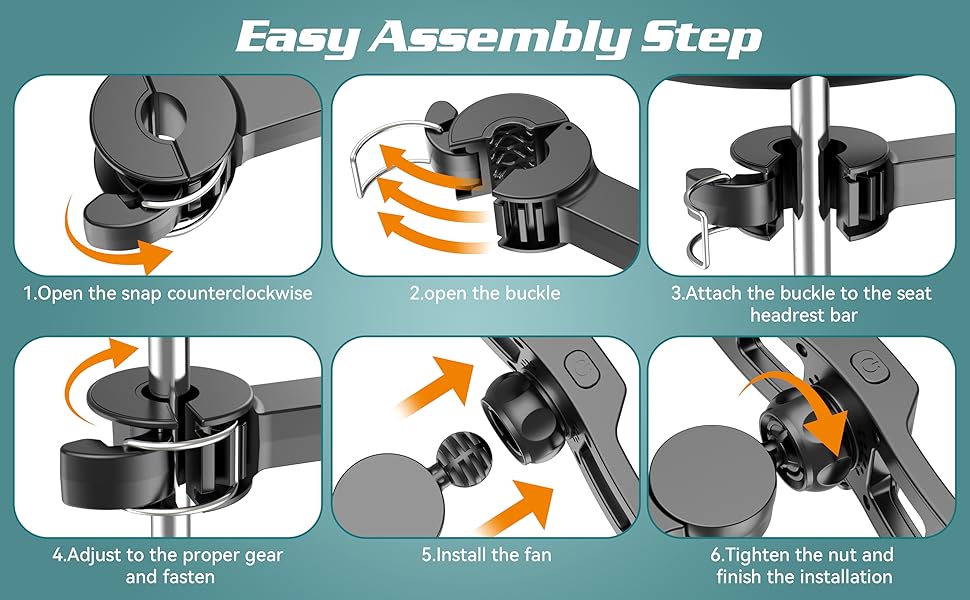 Easy Assembly Step

1.Open the snap counterclockwise

2.open the buckle

3.Attach the buckle to the seat headrest bar

4.Adjust to the proper gear and fasten

5.Install the fan

6.Tighten the nut and finish the installation