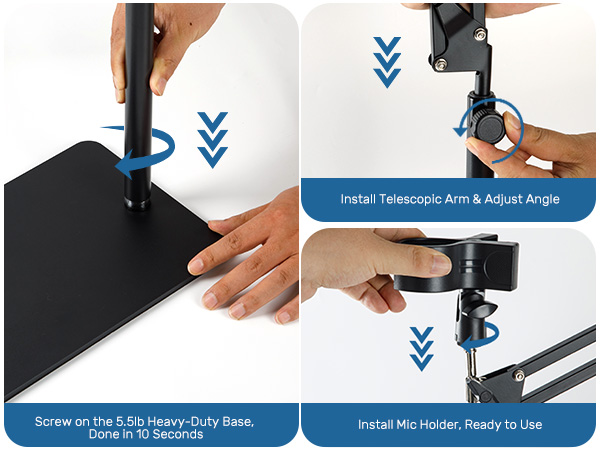 Screw on the 5.5lb Heavy-Duty Base, Done in 10 Seconds

Install Telescopic Arm & Adjust Angle

Install Mic Holder, Ready to Use