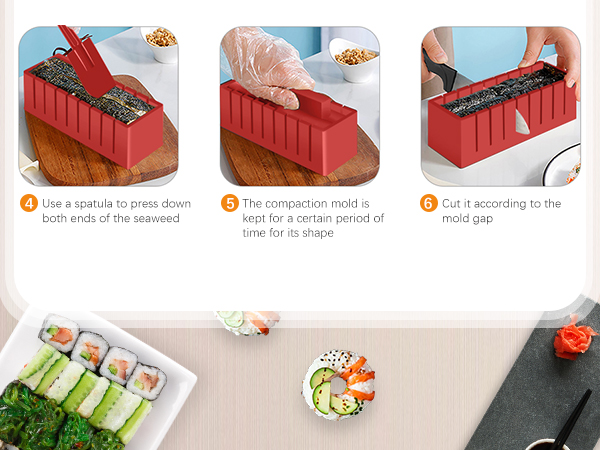 4 Use a spatula to press down both ends of the seaweed

5 The compaction mold is kept for a certain period of time for its shape

6 Cut it according to the mold gap