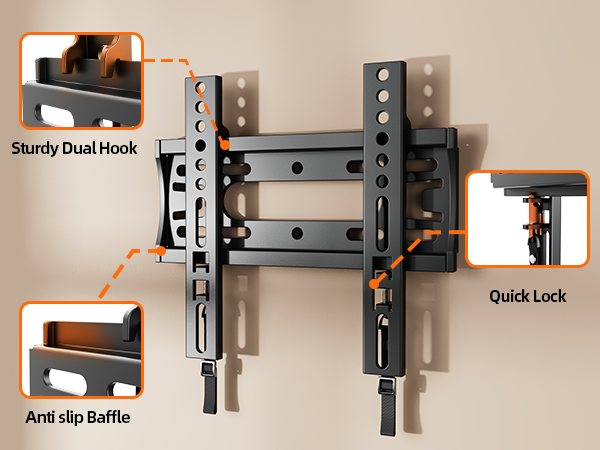 Sturdy Dual Hook

Quick Lock

Anti slip Baffle