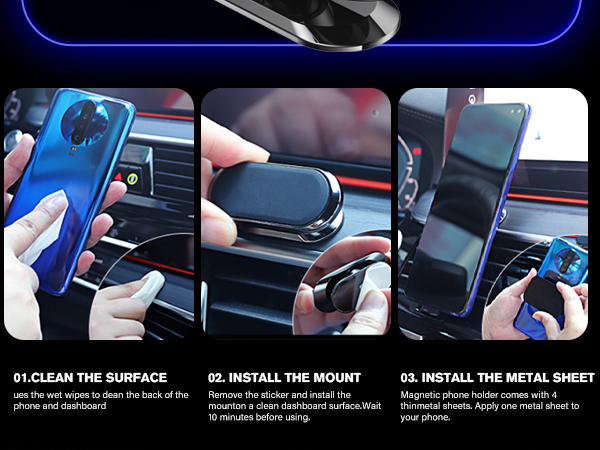 01.CLEAN THE SURFACE

ues the wet wipes to dean the back of the phone and dashboard

02. INSTALL THE MOUNT

Remove the sticker and install the mounton a clean dashboard surface.Wait 10 minutes before using.

03. INSTALL THE METAL SHEET

Magnetic phone holder comes with 4 thinmetal sheets. Apply one metal sheet to your phone.