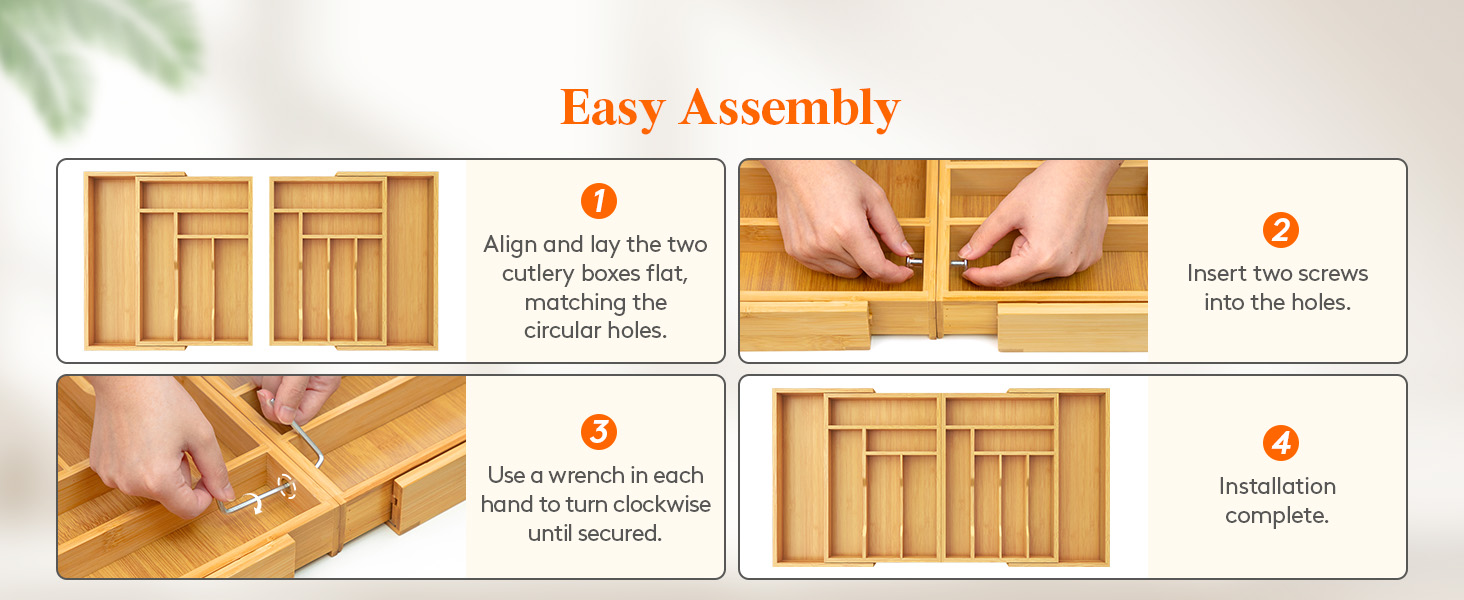 Easy Assembly

1
Align and lay the two cutlery boxes flat, matching the circular holes.

2
Insert two screws into the holes.

3
Use a wrench in each hand to turn clockwise until secured.

4
Installation complete.