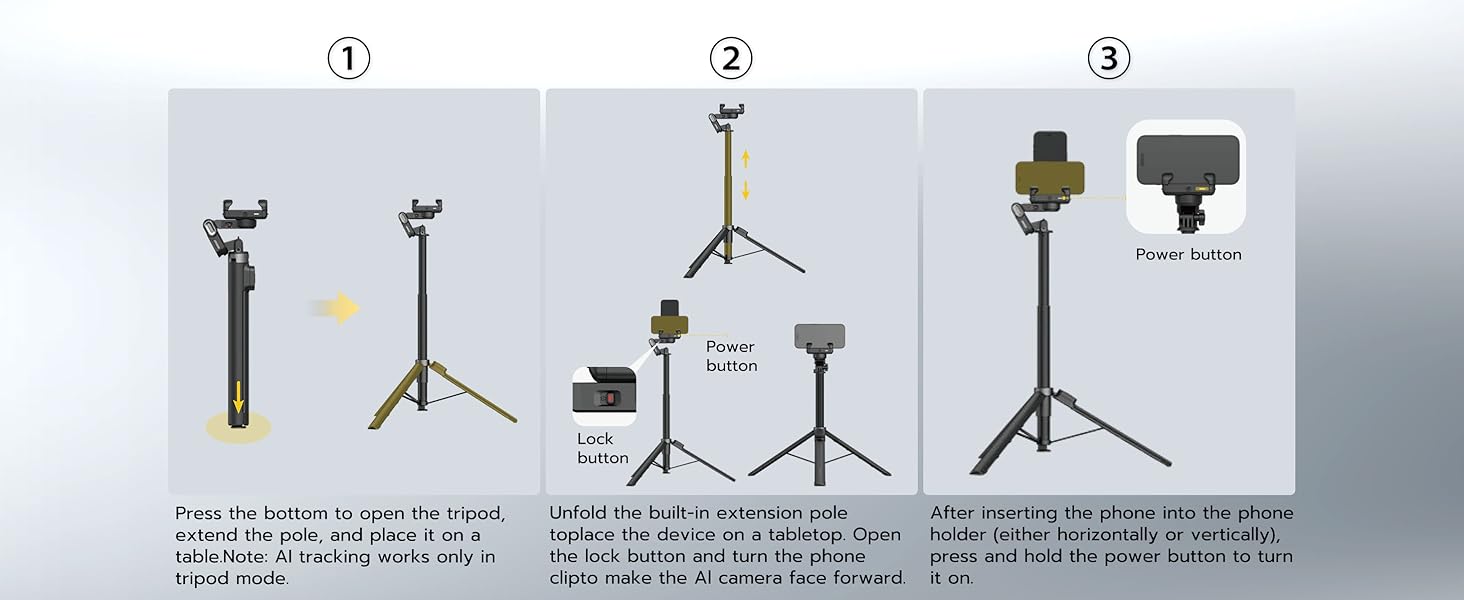 ①

Press the bottom to open the tripod, extend the pole, and place it on a table.Note: AI tracking works only in tripod mode.

②

Power button

Lock button

Unfold the built-in extension pole toplace the device on a tabletop. Open the lock button and turn the phone clipto make the AI camera face forward.

③

Power button

After inserting the phone into the phone holder (either horizontally or vertically), press and hold the power button to turn it on.