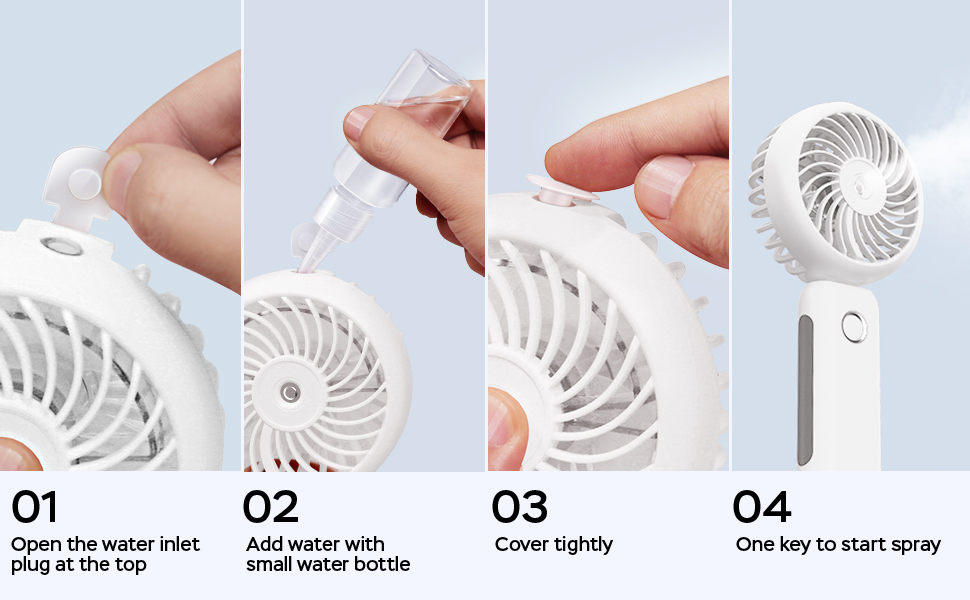 01
Open the water inlet plug at the top

02
Add water with small water bottle

03
Cover tightly

04
One key to start spray