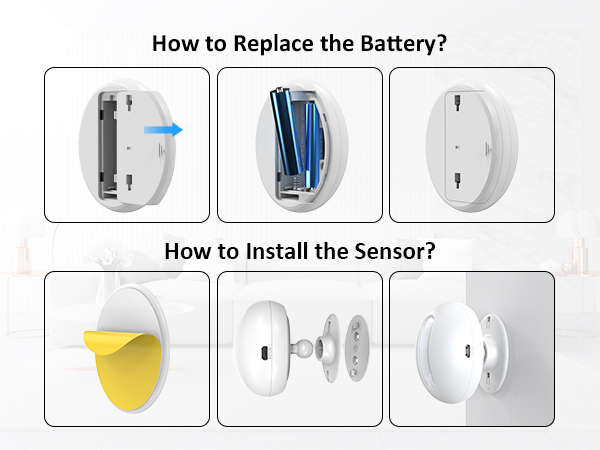 How to Replace the Battery?

How to Install the Sensor?