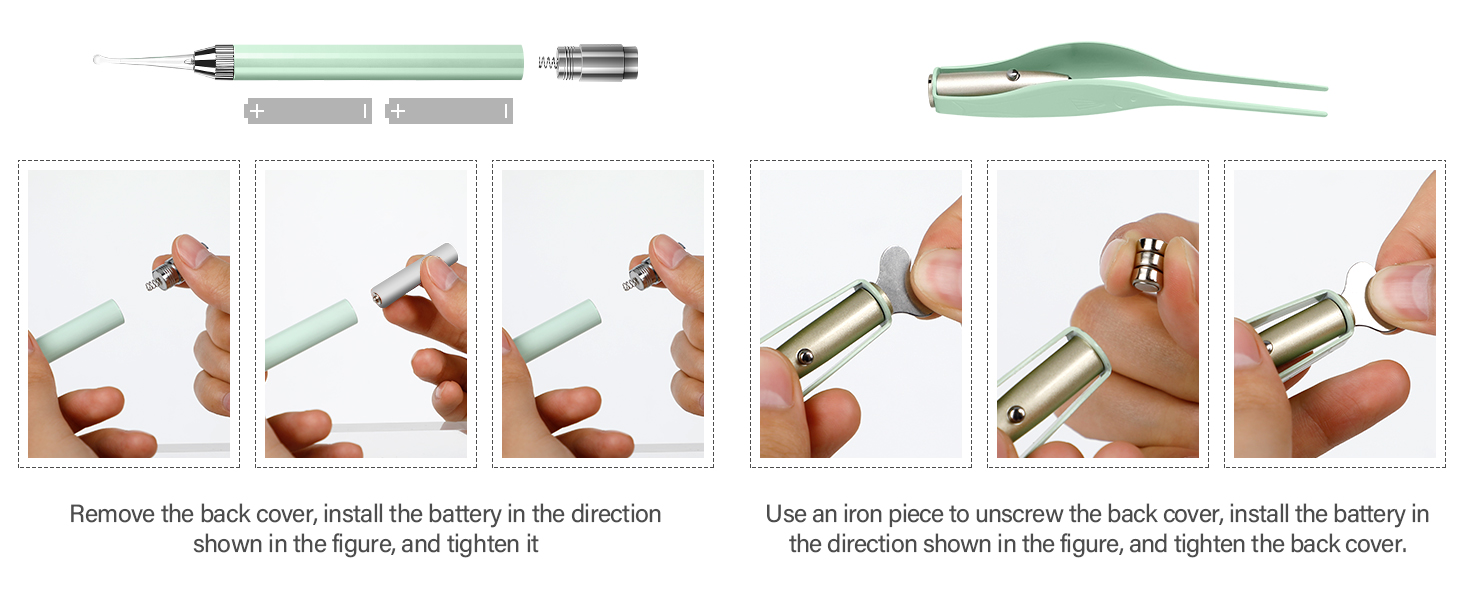 + | + |

Remove the back cover, install the battery in the direction shown in the figure, and tighten it

Use an iron piece to unscrew the back cover, install the battery in the direction shown in the figure, and tighten the back cover.