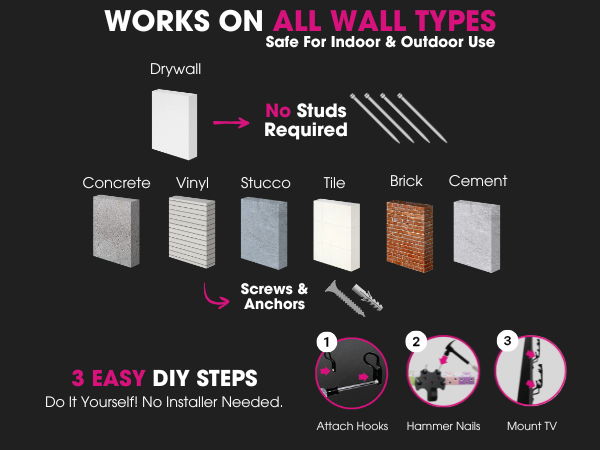 WORKS ON ALL WALL TYPES
Safe For Indoor & Outdoor Use

Drywall

No Studs Required

Concrete Vinyl Stucco Tile Brick Cement

Screws & Anchors

3 EASY DIY STEPS
Do It Yourself! No Installer Needed.

1 Attach Hooks
2 Hammer Nails
3 Mount TV