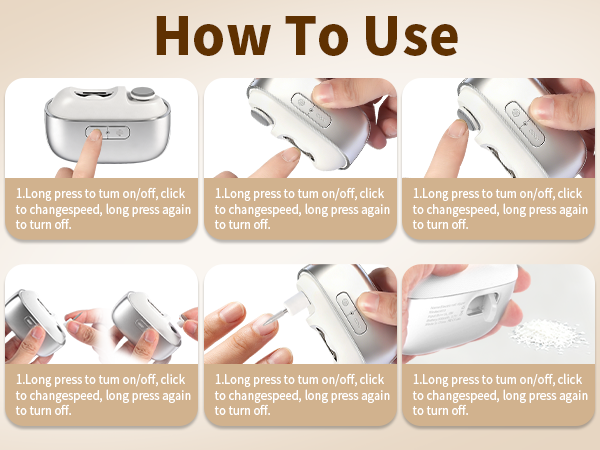 How To Use

1.Long press to tum on/off, click to changespeed, long press again to turn off.

1.Long press to tum on/off, click to changespeed, long press again to turn off.

1.Long press to tum on/off, click to changespeed, long press again to turn off.

1.Long press to tum on/off, click to changespeed, long press again to turn off.

1.Long press to tum on/off, click to changespeed, long press again to turn off.

1.Long press to tum on/off, click to changespeed, long press again to turn off.