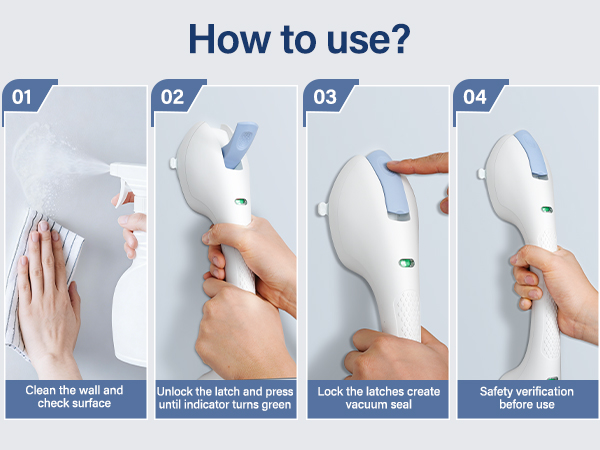 How to use?

01

Clean the wall and check surface

02

Unlock the latch and press until indicator turns green

03

Lock the latches create vacuum seal

04

Safety verification before use