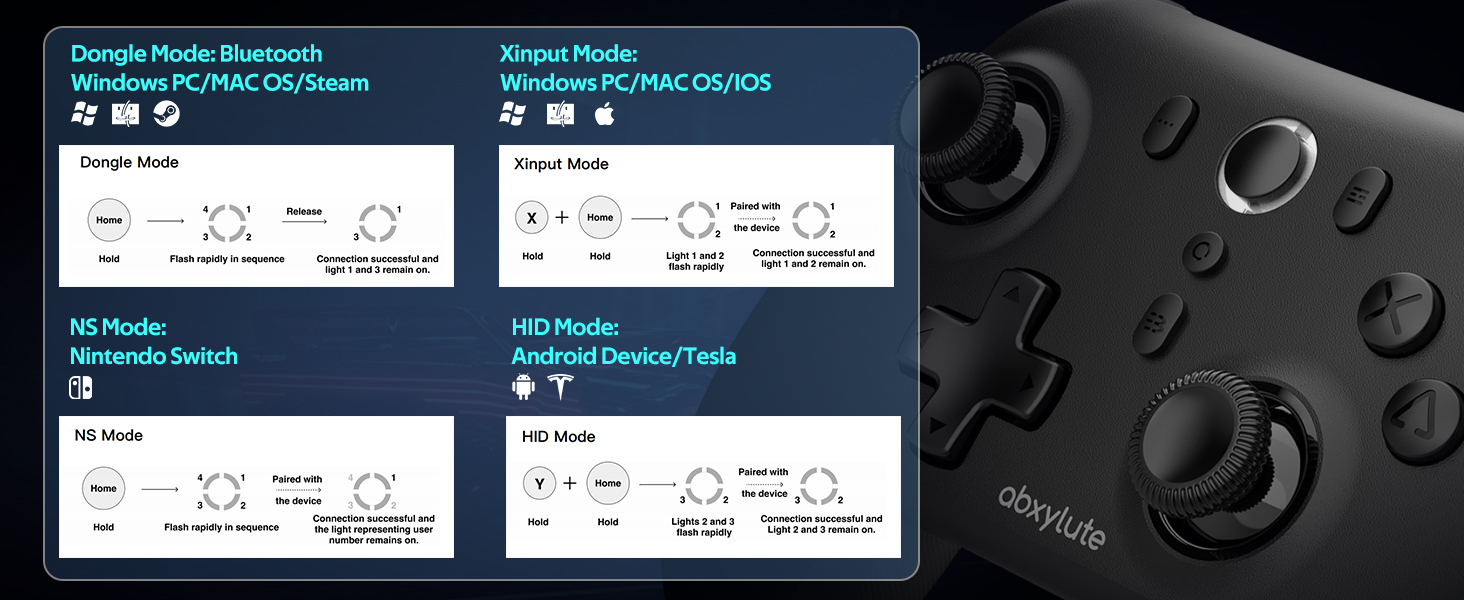 Dongle Mode: Bluetooth
Windows PC/MAC OS/Steam

Dongle Mode

Home
Hold
4 1 3 2
Flash rapidly in sequence
Release
1 3
Connection successful and light 1 and 3 remain on.

Xinput Mode:
Windows PC/MAC OS/IOS

Xinput Mode

X + Home
Hold Hold
1 2
Light 1 and 2 flash rapidly
Paired with the device
1 2
Connection successful and light 1 and 2 remain on.

NS Mode:
Nintendo Switch

NS Mode

Home
Hold
4 1 3 2
Flash rapidly in sequence
Paired with the device
4 1 3 2
Connection successful and the light representing user number remains on.

HID Mode:
Android Device/Tesla

HID Mode

Y + Home
Hold Hold
3 2
Lights 2 and 3 flash rapidly
Paired with the device
3 2
Connection successful and Light 2 and 3 remain on.

abxylute