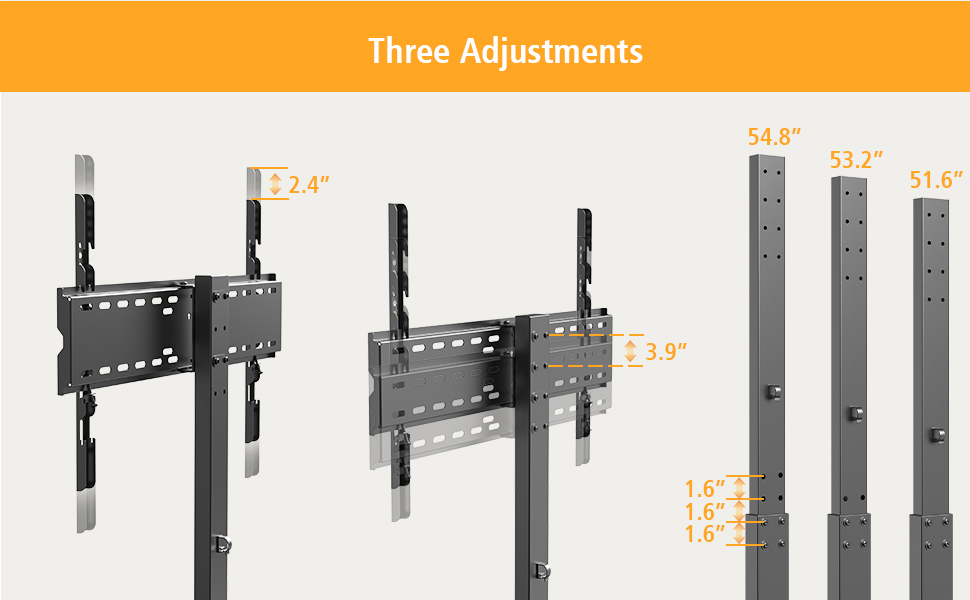 Three Adjustments

2.4″

3.9″

54.8″

53.2″

51.6″

1.6″

1.6″

1.6″