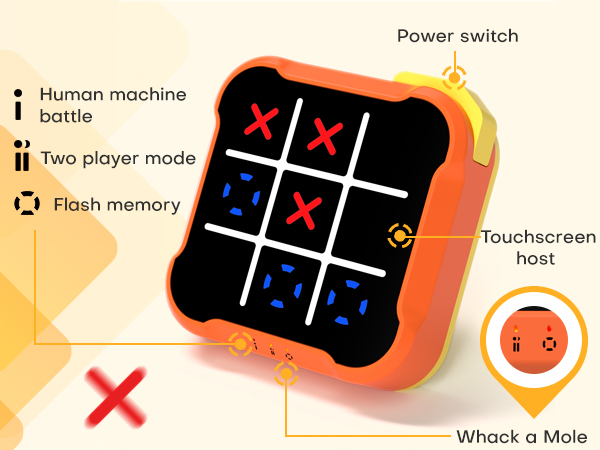 Power switch

Human machine battle

Two player mode

Flash memory

Touchscreen host

Whack a Mole