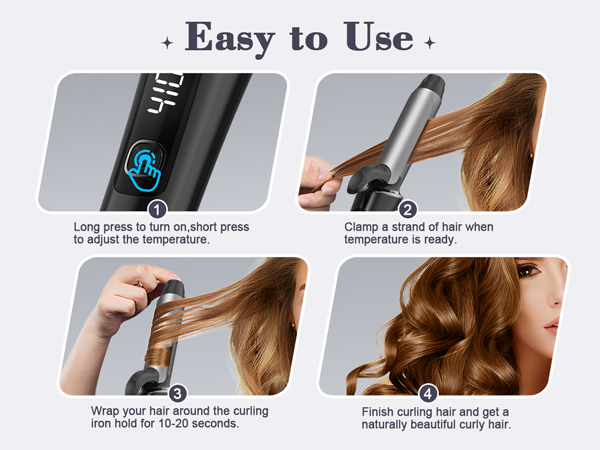 Easy to Use

1
Long press to turn on,short press to adjust the temperature.

2
Clamp a strand of hair when temperature is ready.

3
Wrap your hair around the curling iron hold for 10-20 seconds.

4
Finish curling hair and get a naturally beautiful curly hair.