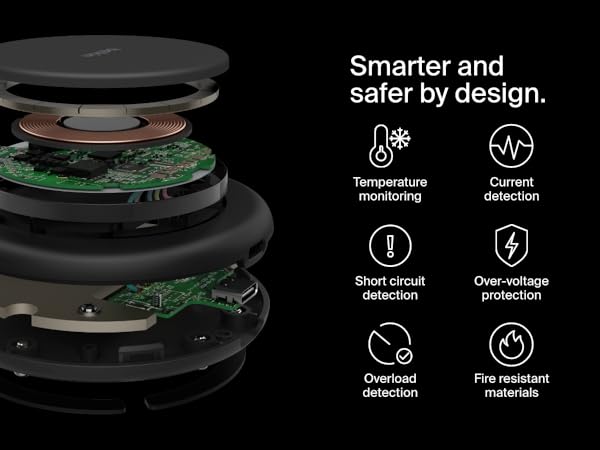 Smarter and safer by design.

Temperature monitoring

Current detection

Short circuit detection

Over-voltage protection

Overload detection

Fire resistant materials