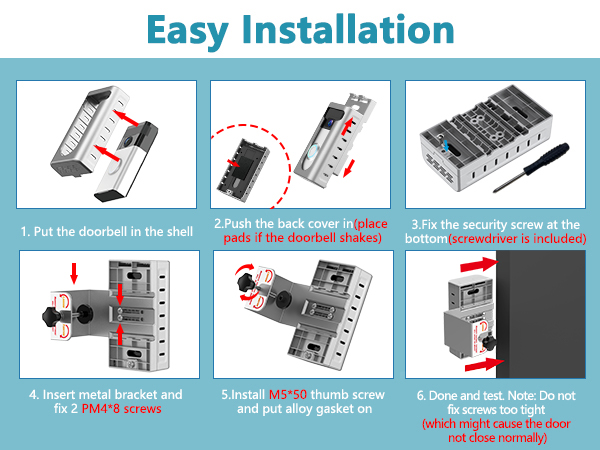 Easy Installation

1. Put the doorbell in the shell

2.Push the back cover in(place pads if the doorbell shakes)

3.Fix the security screw at the bottom(screwdriver is included)

4. Insert metal bracket and fix 2 PM4*8 screws

5.Install M5*50 thumb screw and put alloy gasket on

6. Done and test. Note: Do not fix screws too tight (which might cause the door not close normally)