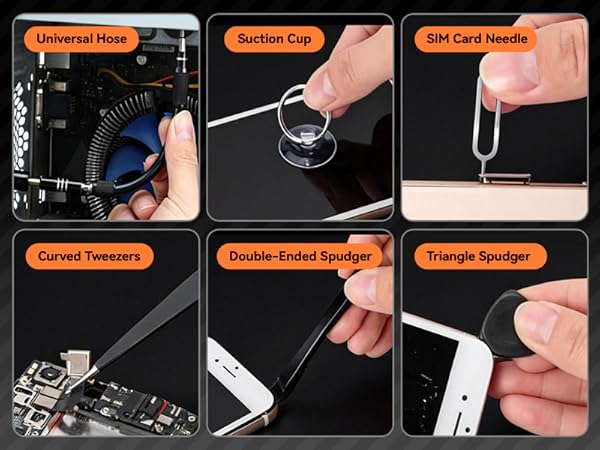 Universal Hose

Suction Cup

SIM Card Needle

Curved Tweezers

Double-Ended Spudger

Triangle Spudger