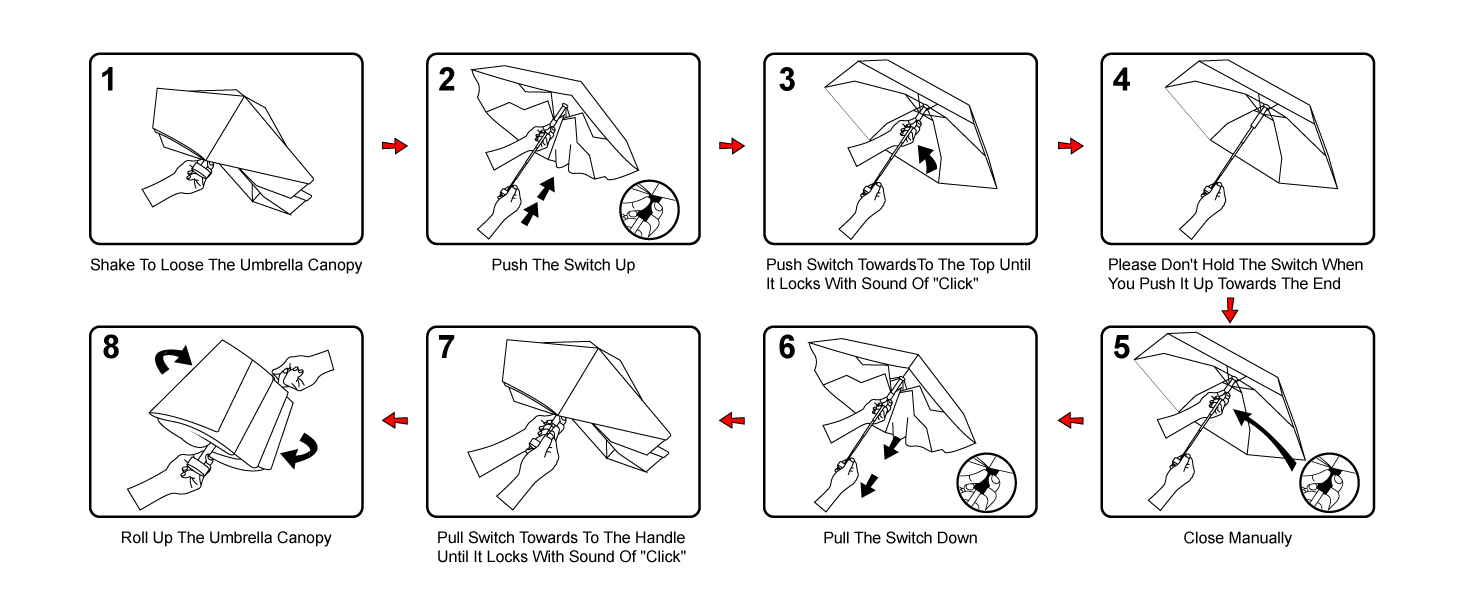 1

Shake To Loose The Umbrella Canopy

2

Push The Switch Up

3

Push Switch TowardsTo The Top Until It Locks With Sound Of "Click"

4

Please Don't Hold The Switch When You Push It Up Towards The End

5

Close Manually

6

Pull The Switch Down

7

Pull Switch Towards To The Handle Until It Locks With Sound Of "Click"

8

Roll Up The Umbrella Canopy