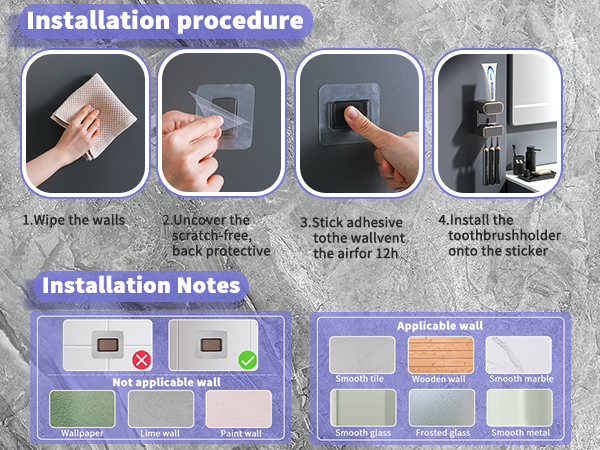 Installation procedure

1.Wipe the walls

2.Uncover the scratch-free, back protective

3.Stick adhesive tothe wallvent the airfor 12h

4.Install the toothbrushholder onto the sticker

Installation Notes

Not applicable wall

Wallpaper

Lime wall

Paint wall

Applicable wall

Smooth tile

Wooden wall

Smooth marble

Smooth glass

Frosted glass

Smooth metal