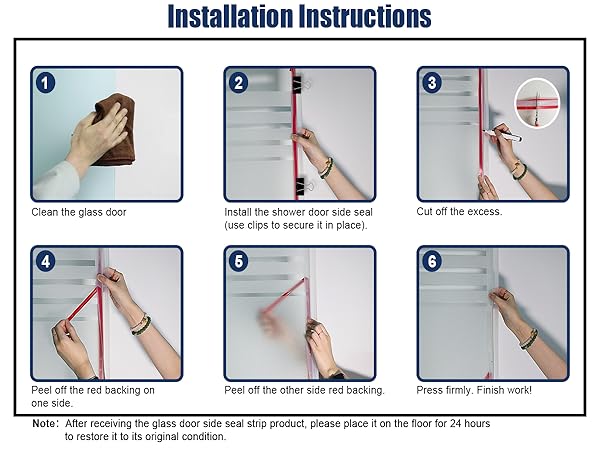 Installation Instructions

1

Clean the glass door

2

Install the shower door side seal (use clips to secure it in place).

3

Cut off the excess.

4

Peel off the red backing on one side.

5

Peel off the other side red backing.

6

Press firmly. Finish work!

Note: After receiving the glass door side seal strip product, please place it on the floor for 24 hours to restore it to its original condition.