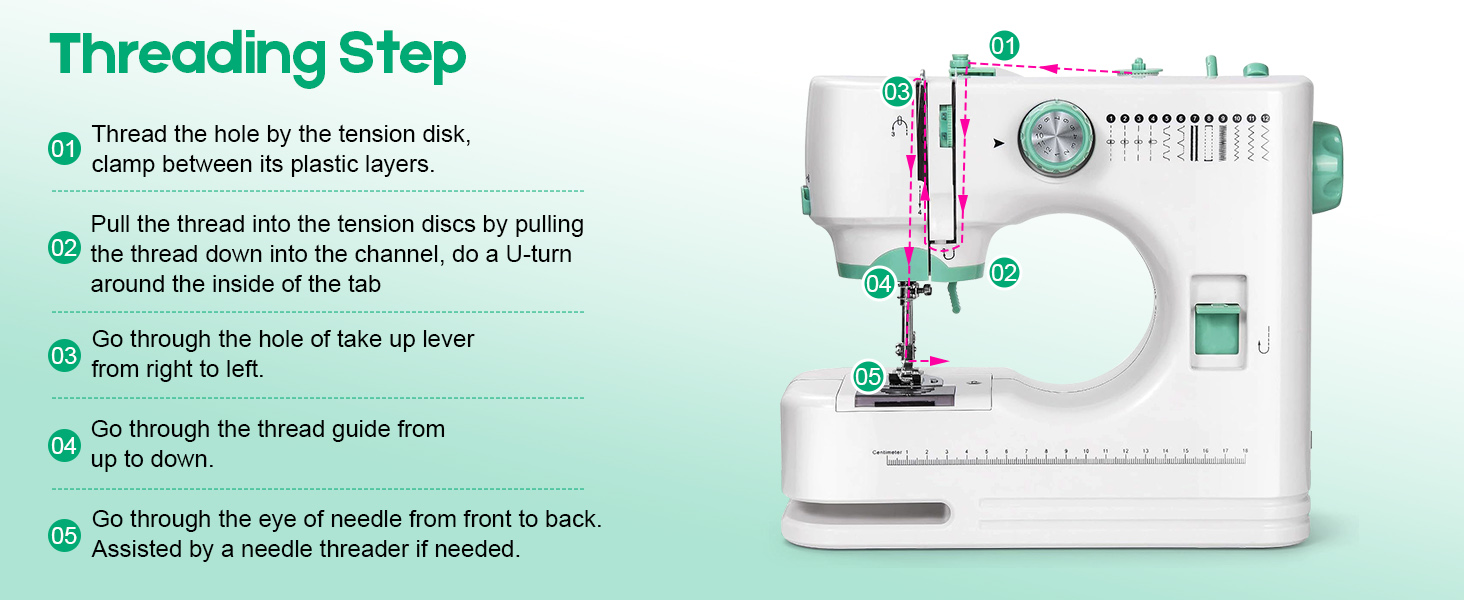 Threading Step

01 Thread the hole by the tension disk, clamp between its plastic layers.

02 Pull the thread into the tension discs by pulling the thread down into the channel, do a U-turn around the inside of the tab

03 Go through the hole of take up lever from right to left.

04 Go through the thread guide from up to down.

05 Go through the eye of needle from front to back. Assisted by a needle threader if needed.

01

03

02

04

05

1 2 3 4 5 6 7 8 9 10 11 12

Centimeter 1 2 3 4 5 6 7 8 9 10 11 12 13 14 15 16 17 18