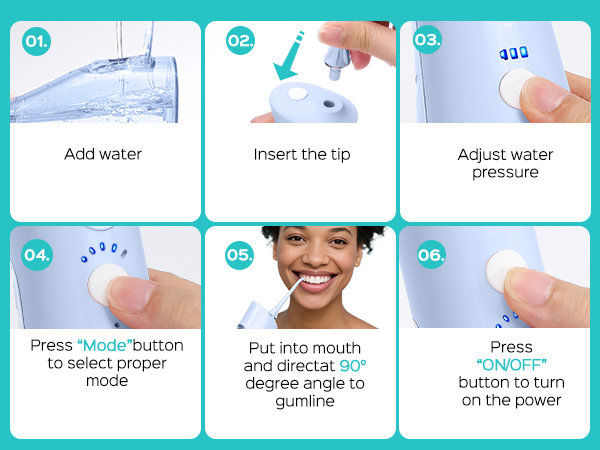 01.

Add water

02.

Insert the tip

03.

Adjust water pressure

04.

Press “Mode”button to select proper mode

05.

Put into mouth and directat 90° degree angle to gumline

06.

Press “ON/OFF” button to turn on the power