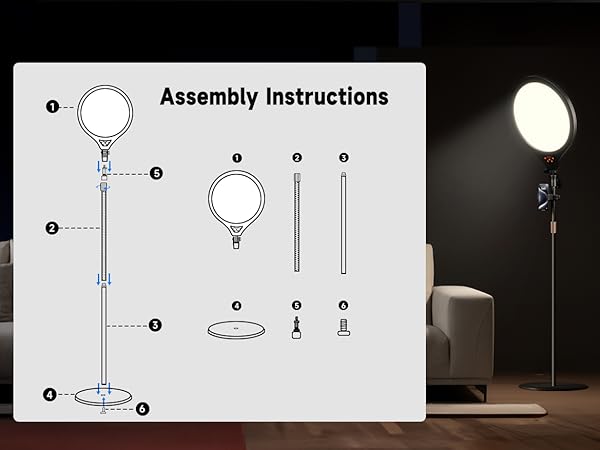 Assembly Instructions

1

5

2

3

4

6

1 2 3

4 5 6