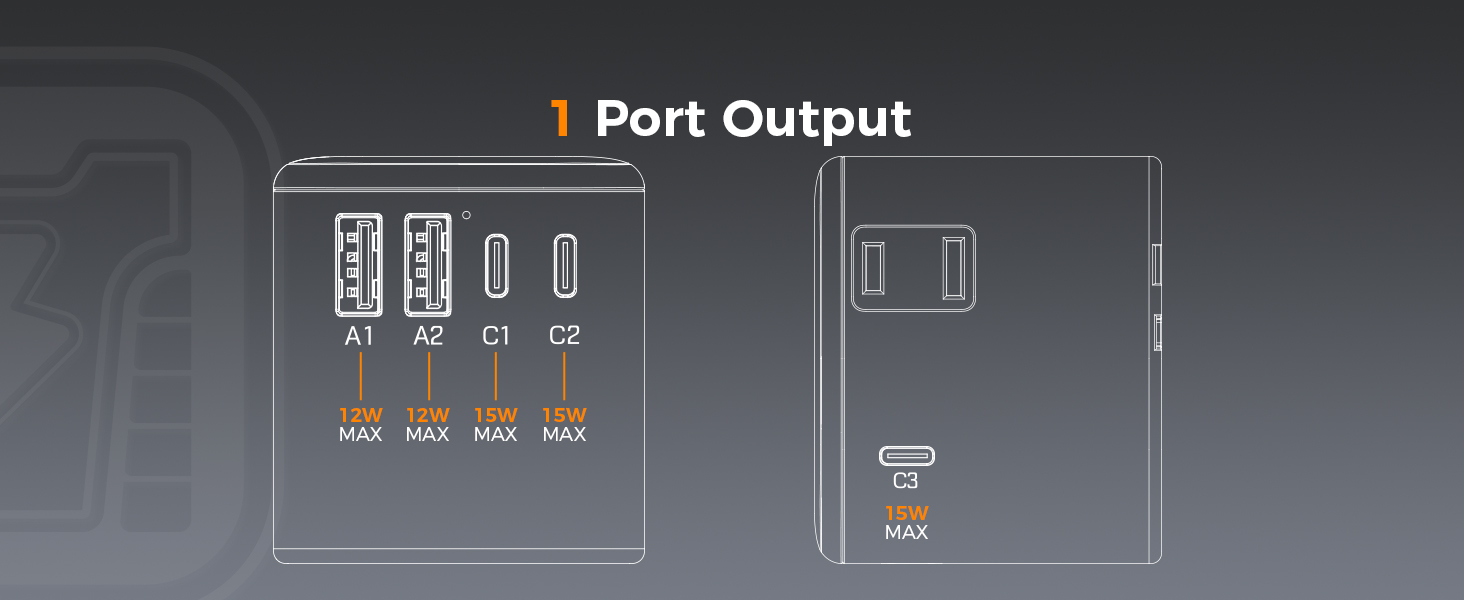 1 Port Output

A1
12W
MAX

A2
12W
MAX

C1
15W
MAX

C2
15W
MAX

C3
15W
MAX