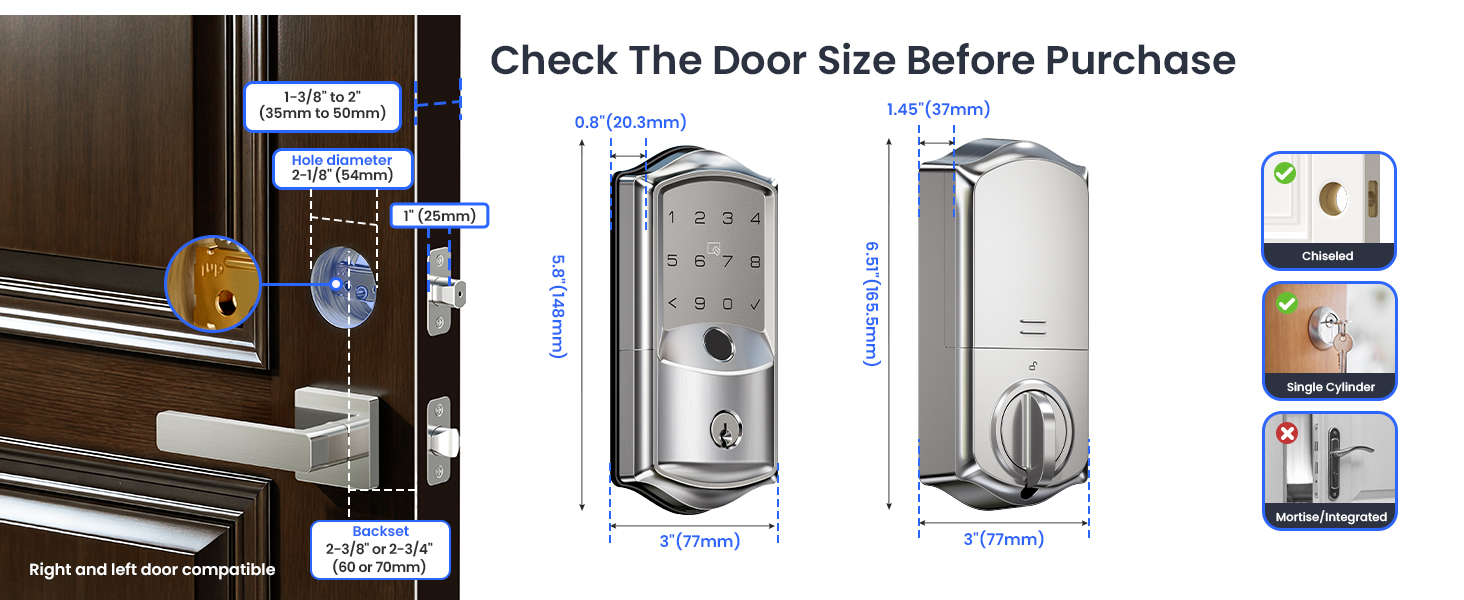 Check The Door Size Before Purchase

1-3/8" to 2"
(35mm to 50mm)

Hole diameter
2-1/8" (54mm)

1" (25mm)

Backset
2-3/8" or 2-3/4"
(60 or 70mm)

Right and left door compatible

0.8"(20.3mm)

5.8"(148mm)

1 2 3 4
5 6 7 8
< 9 0 ✓

3"(77mm)

1.45"(37mm)

6.51"(165.5mm)

3"(77mm)

Chiseled

Single Cylinder

Mortise/Integrated